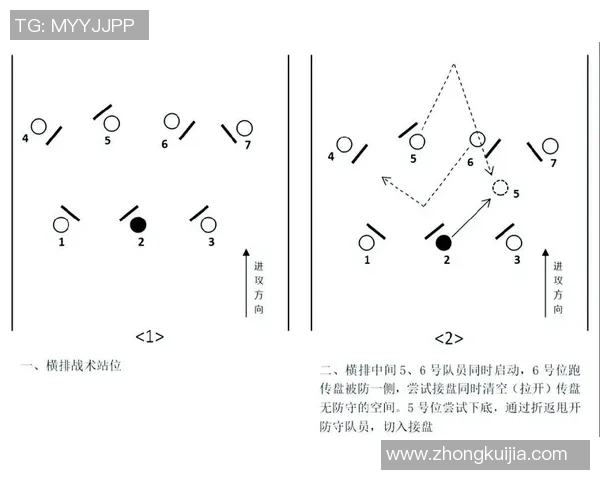 TG: MYYJJPP

4 5 6 7

1 2 3

进攻方向

<1>

一、横排战术站位

4 5 6 7

5

1 2 3

进攻方向

<2>

二、横排中间 5、6 号队员同时启动，6 号位跑传盘被防一侧，尝试接盘同时清空（拉开）传盘无防守的空间。5 号位尝试下底，通过折返甩开防守队员，切入接盘

www.zhongkuijia.com